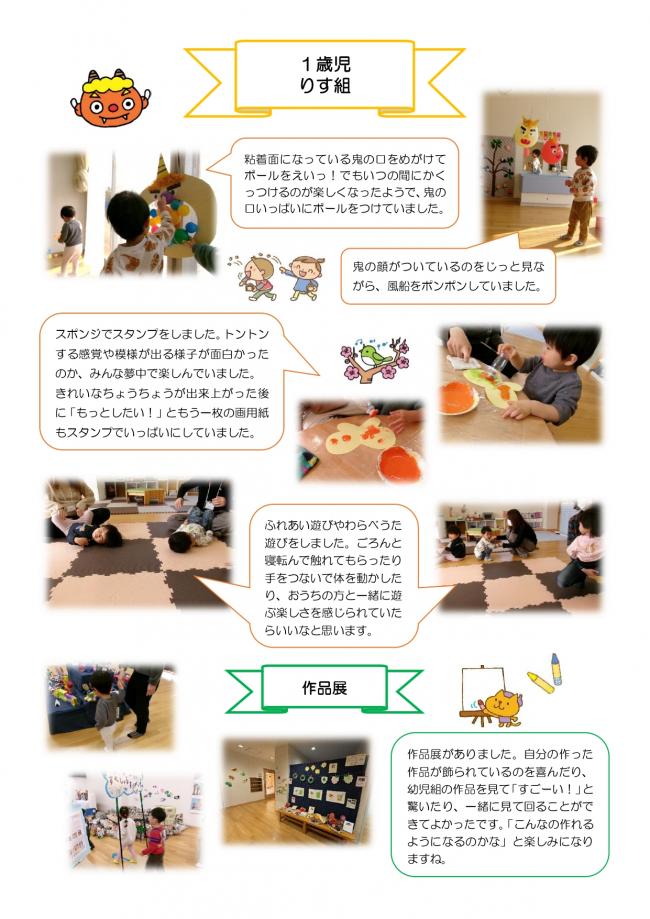 1歳児
りす組

粘着面になっている鬼の口をめがけてボールをえいっ！でもいつの間にかくっつけるのが楽しくなったようで、鬼の口いっぱいにボールをつけていました。

鬼の顔がついているのをじっと見ながら、風船をポンポンしていました。

スポンジでスタンプをしました。トントンする感覚や模様が出る様子が面白かったのか、みんな夢中で楽しんでいました。きれいなちょうちょうが出来上がった後に「もっとしたい！」ともう一枚の画用紙もスタンプでいっぱいにしていました。

ふれあい遊びやわらべうた遊びをしました。ごろんと寝転んで触れてもらったり手をつないで体を動かしたり、おうちの方と一緒に遊ぶ楽しさを感じられていたらいいなと思います。

作品展

作品展がありました。自分の作った作品が飾られているのを喜んだり、幼児組の作品を見て「すごーい！」と驚いたり、一緒に見て回ることができてよかったです。「こんなの作れるようになるのかな」と楽しみになりますね。