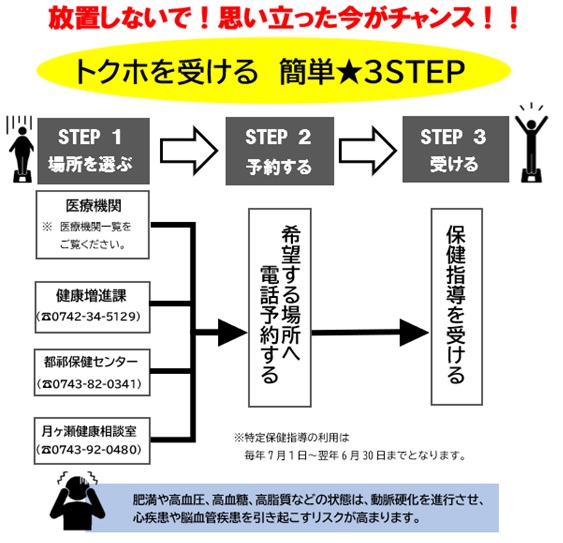 放置しないで！思い立った今がチャンス！！

トクホを受ける　簡単★3STEP

STEP 1
場所を選ぶ

STEP 2
予約する

STEP 3
受ける

医療機関
※　医療機関一覧をご覧ください。

健康増進課
(☎0742-34-5129)

都祁保健センター
(☎0743-82-0341)

月ヶ瀬健康相談室
(☎0743-92-0480)

希望する場所へ電話予約する

保健指導を受ける

※特定保健指導の利用は
毎年 7 月 1 日～翌年 6 月 30 日までとなります。

肥満や高血圧、高血糖、高脂質などの状態は、動脈硬化を進行させ、心疾患や脳血管疾患を引き起こすリスクが高まります。